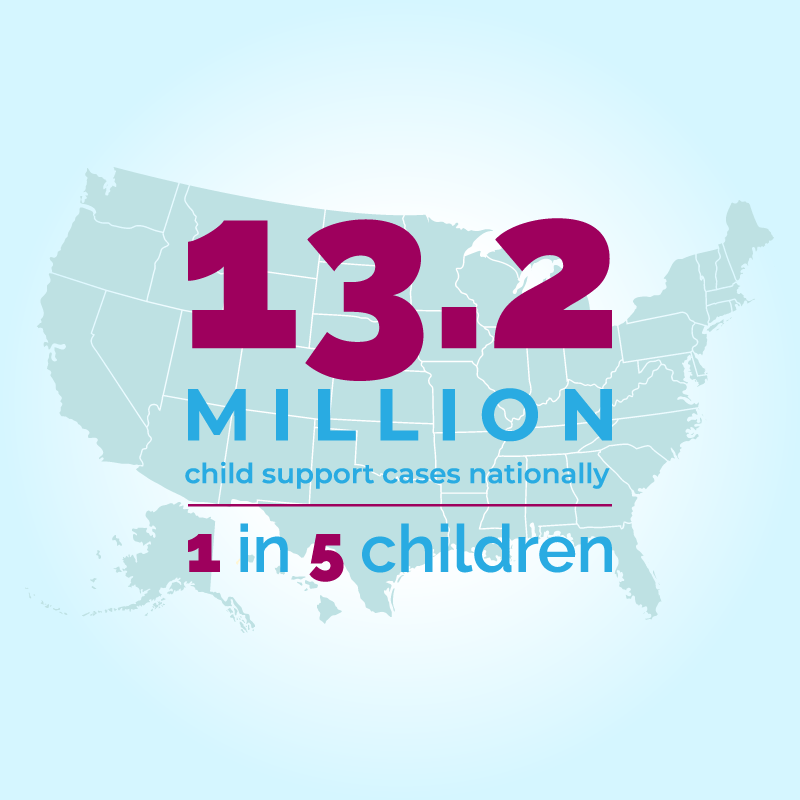 13.2
MILLION
child support cases nationally

1 in 5 children