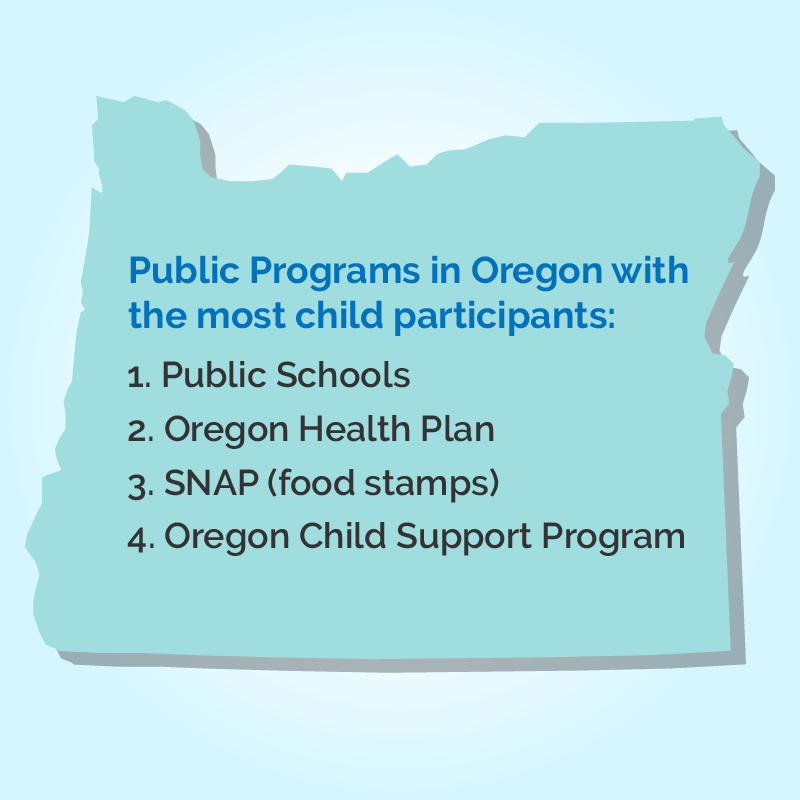 Public Programs in Oregon with the most child participants:

1. Public Schools
2. Oregon Health Plan
3. SNAP (food stamps)
4. Oregon Child Support Program