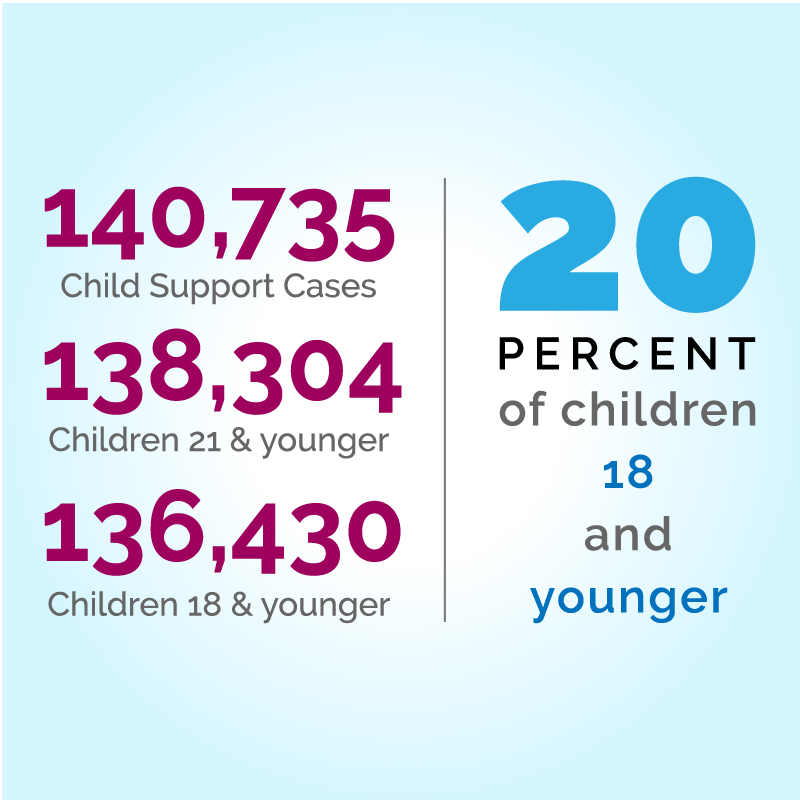 140,735
Child Support Cases

138,304
Children 21 & younger

136,430
Children 18 & younger

20
PERCENT
of children
18
and
younger