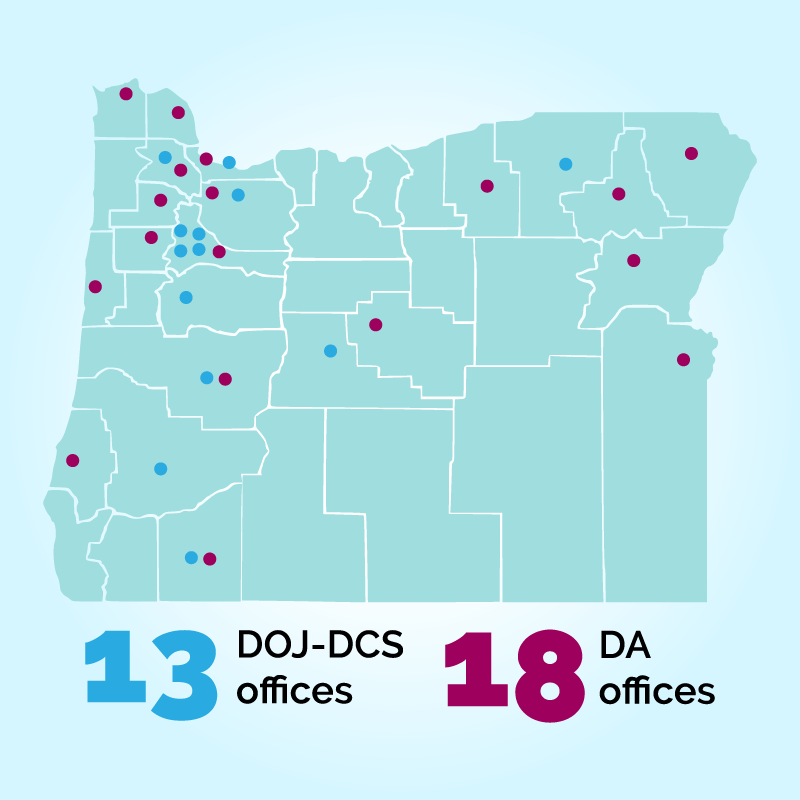 13 DOJ-DCS offices

18 DA offices