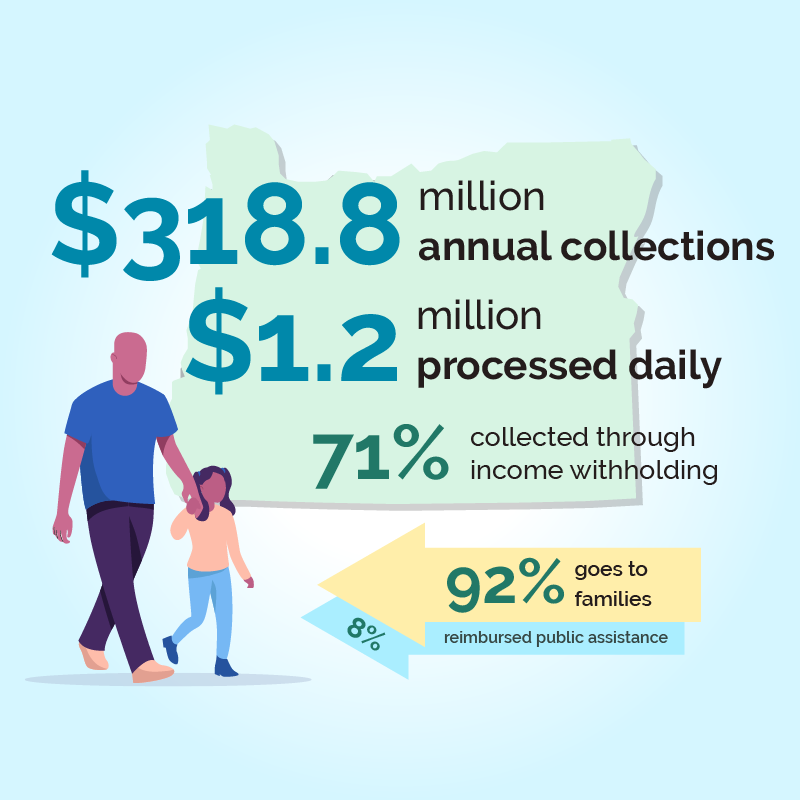 $318.8 million annual collections

$1.2 million processed daily

71% collected through income withholding

92% goes to families

8%

reimbursed public assistance